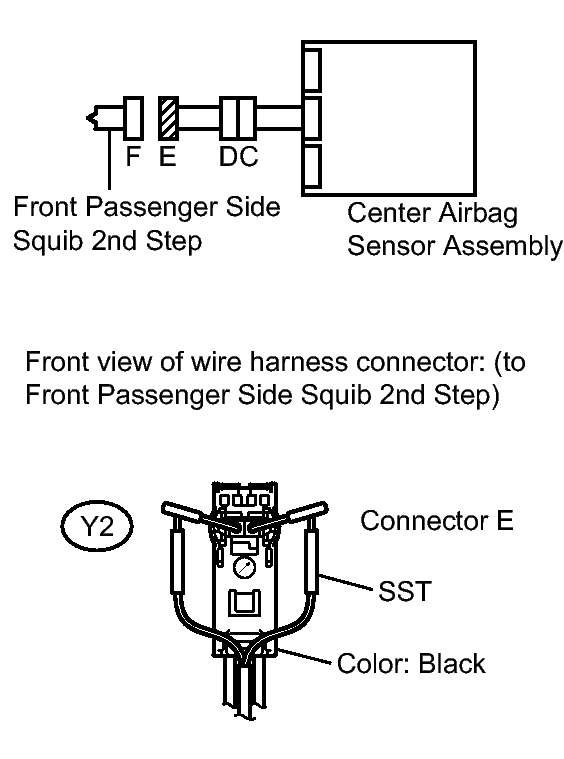 F E DC

Front Passenger Side Squib 2nd Step

Center Airbag Sensor Assembly

Front view of wire harness connector: (to Front Passenger Side Squib 2nd Step)

Y2

Connector E

SST

Color: Black