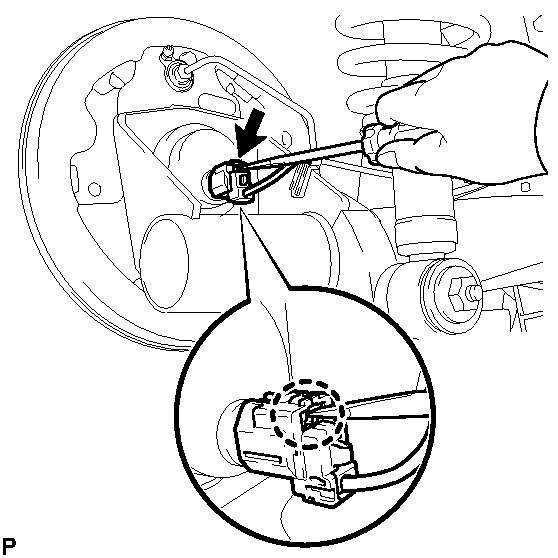 P