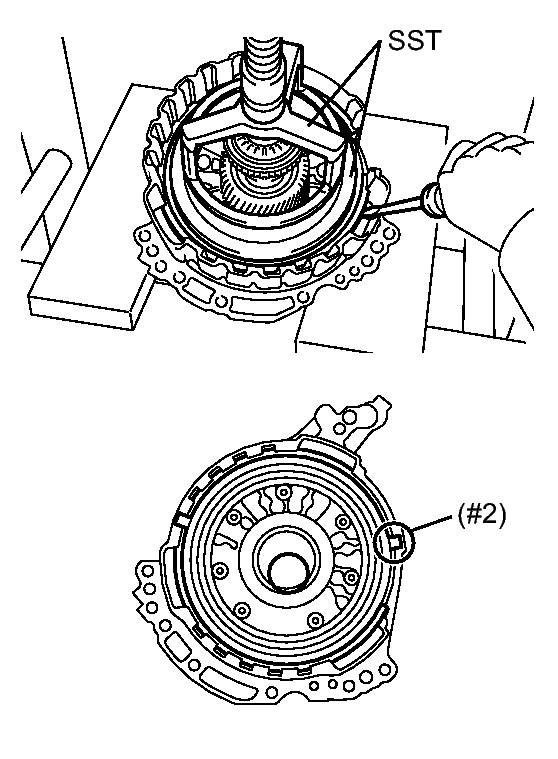 SST

(#2)