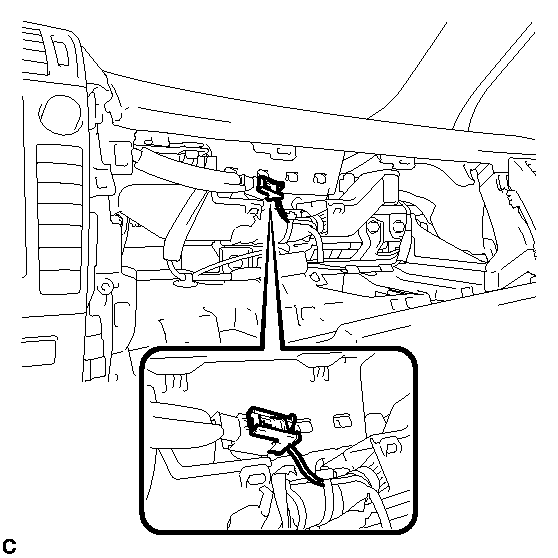 C