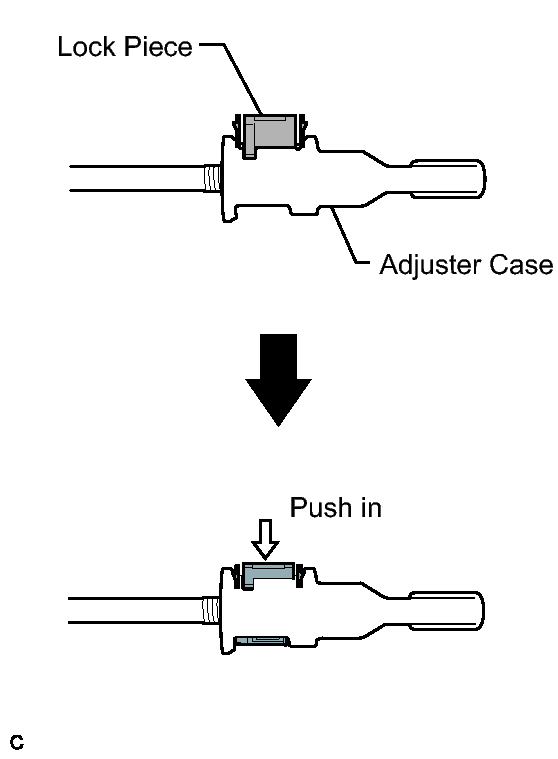 Lock Piece

Adjuster Case

Push in

C