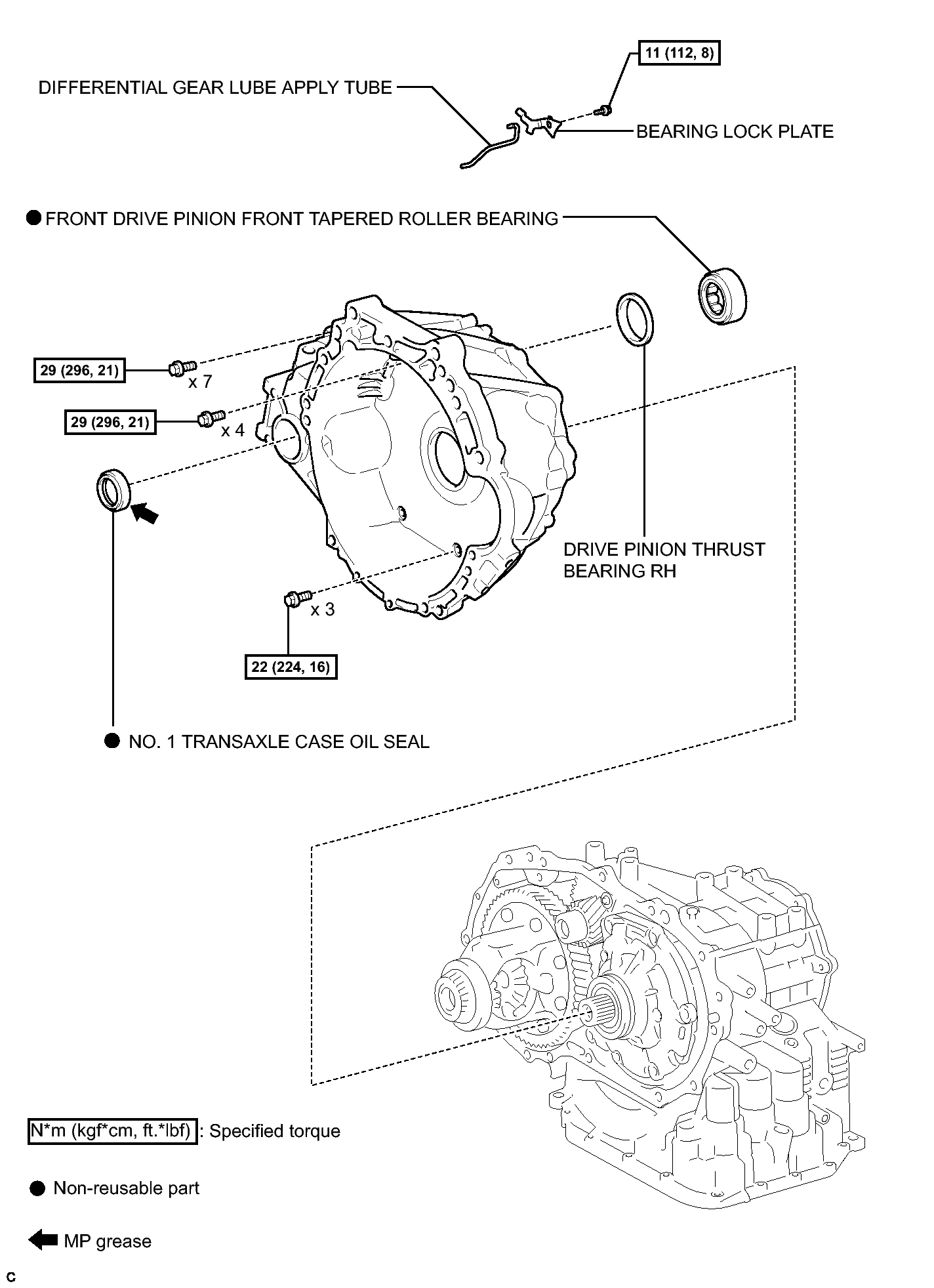 11 (112, 8)

DIFFERENTIAL GEAR LUBE APPLY TUBE

BEARING LOCK PLATE

● FRONT DRIVE PINION FRONT TAPERED ROLLER BEARING

29 (296, 21)

x 7

29 (296, 21)

x 4

DRIVE PINION THRUST BEARING RH

x 3

22 (224, 16)

● NO. 1 TRANSAXLE CASE OIL SEAL

N*m (kgf*cm, ft.*lbf) : Specified torque

● Non-reusable part

MP grease

C