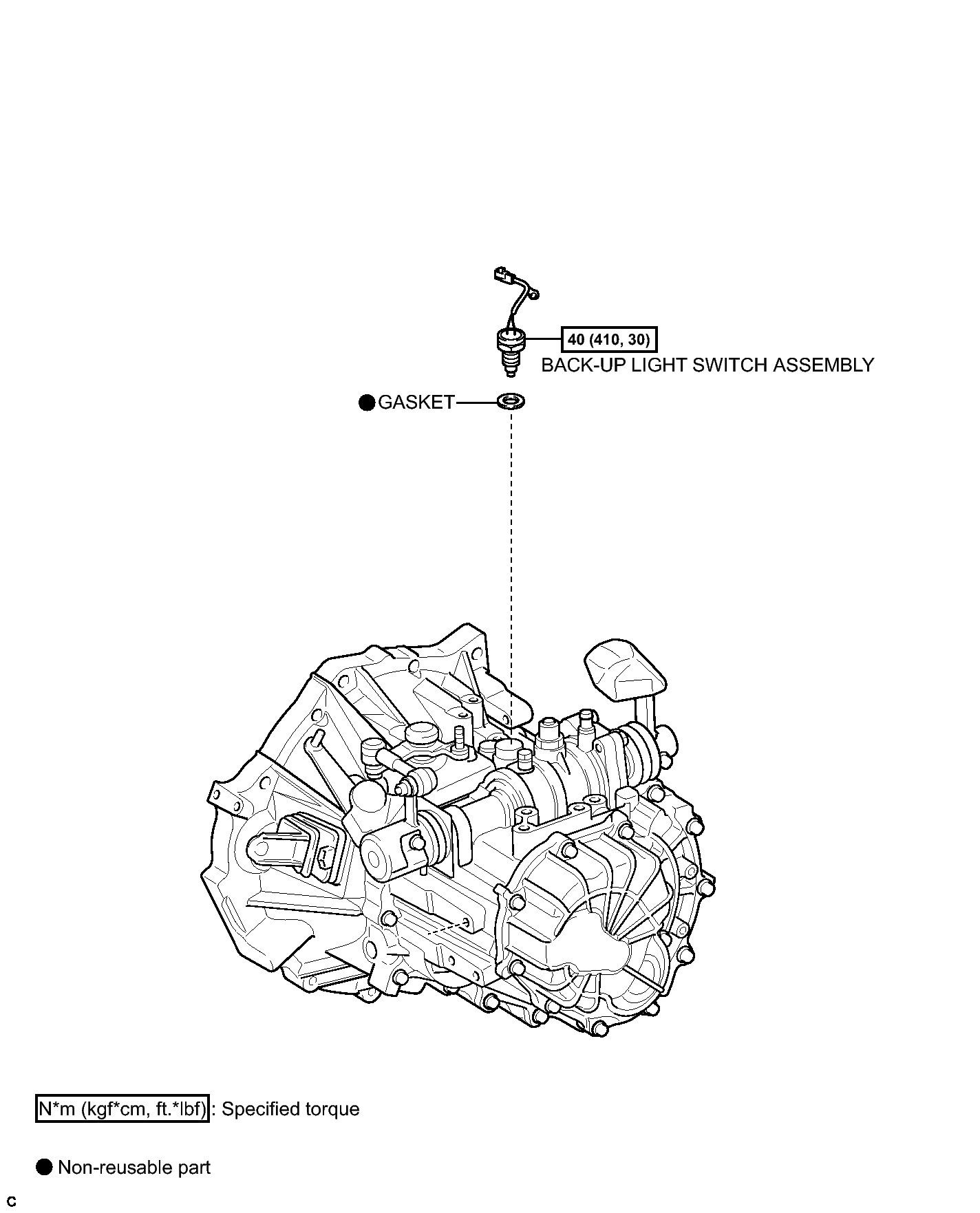 40 (410, 30)

BACK-UP LIGHT SWITCH ASSEMBLY

● GASKET

N*m (kgf*cm, ft.*lbf) : Specified torque

● Non-reusable part

C