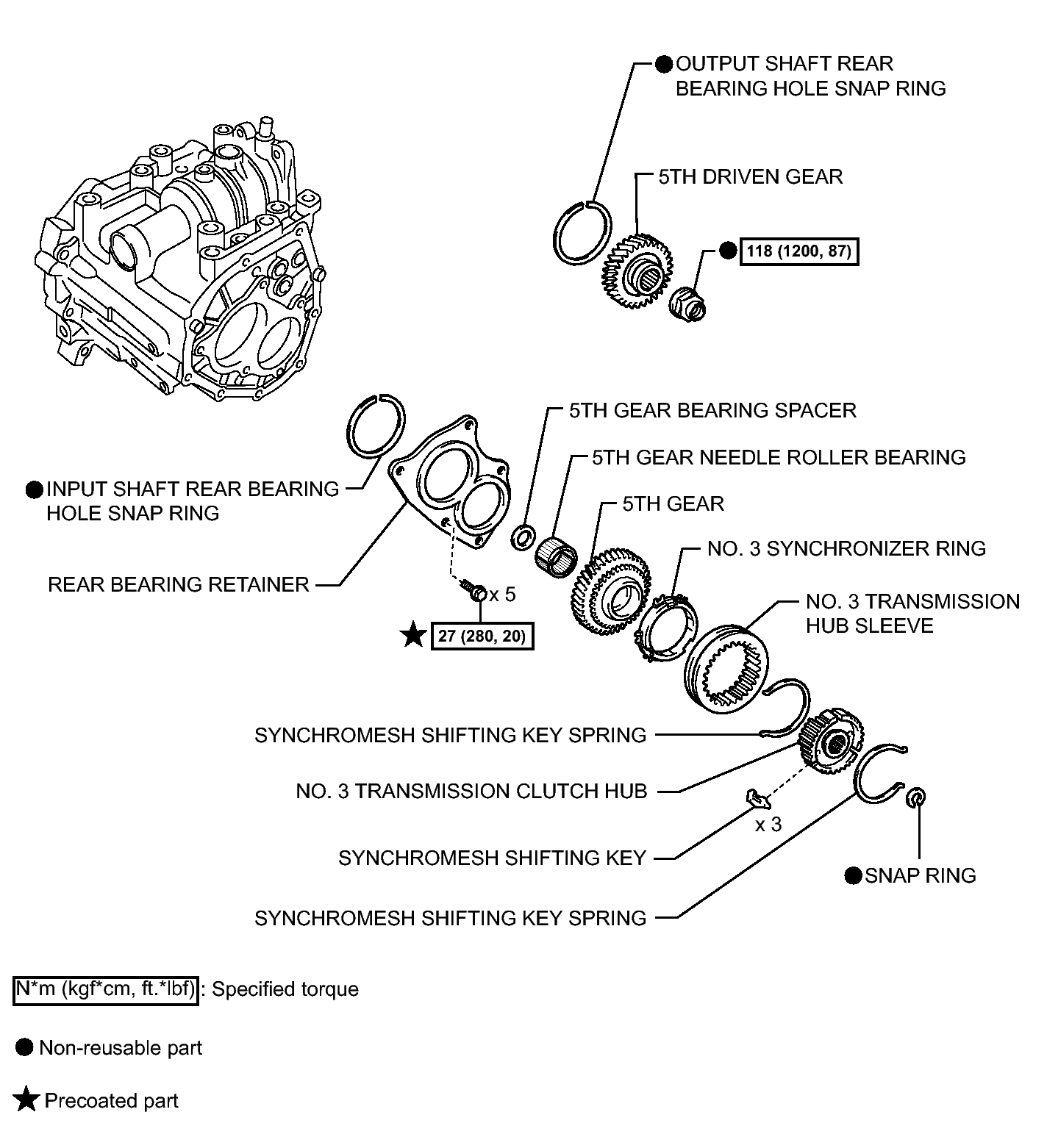 ● OUTPUT SHAFT REAR BEARING HOLE SNAP RING

5TH DRIVEN GEAR

● 118 (1200, 87)

5TH GEAR BEARING SPACER

5TH GEAR NEEDLE ROLLER BEARING

● INPUT SHAFT REAR BEARING HOLE SNAP RING

5TH GEAR

NO. 3 SYNCHRONIZER RING

REAR BEARING RETAINER

x 5

NO. 3 TRANSMISSION HUB SLEEVE

★ 27 (280, 20)

SYNCHROMESH SHIFTING KEY SPRING

NO. 3 TRANSMISSION CLUTCH HUB

x 3

SYNCHROMESH SHIFTING KEY

● SNAP RING

SYNCHROMESH SHIFTING KEY SPRING

N*m (kgf*cm, ft.*lbf) : Specified torque

● Non-reusable part

★ Precoated part