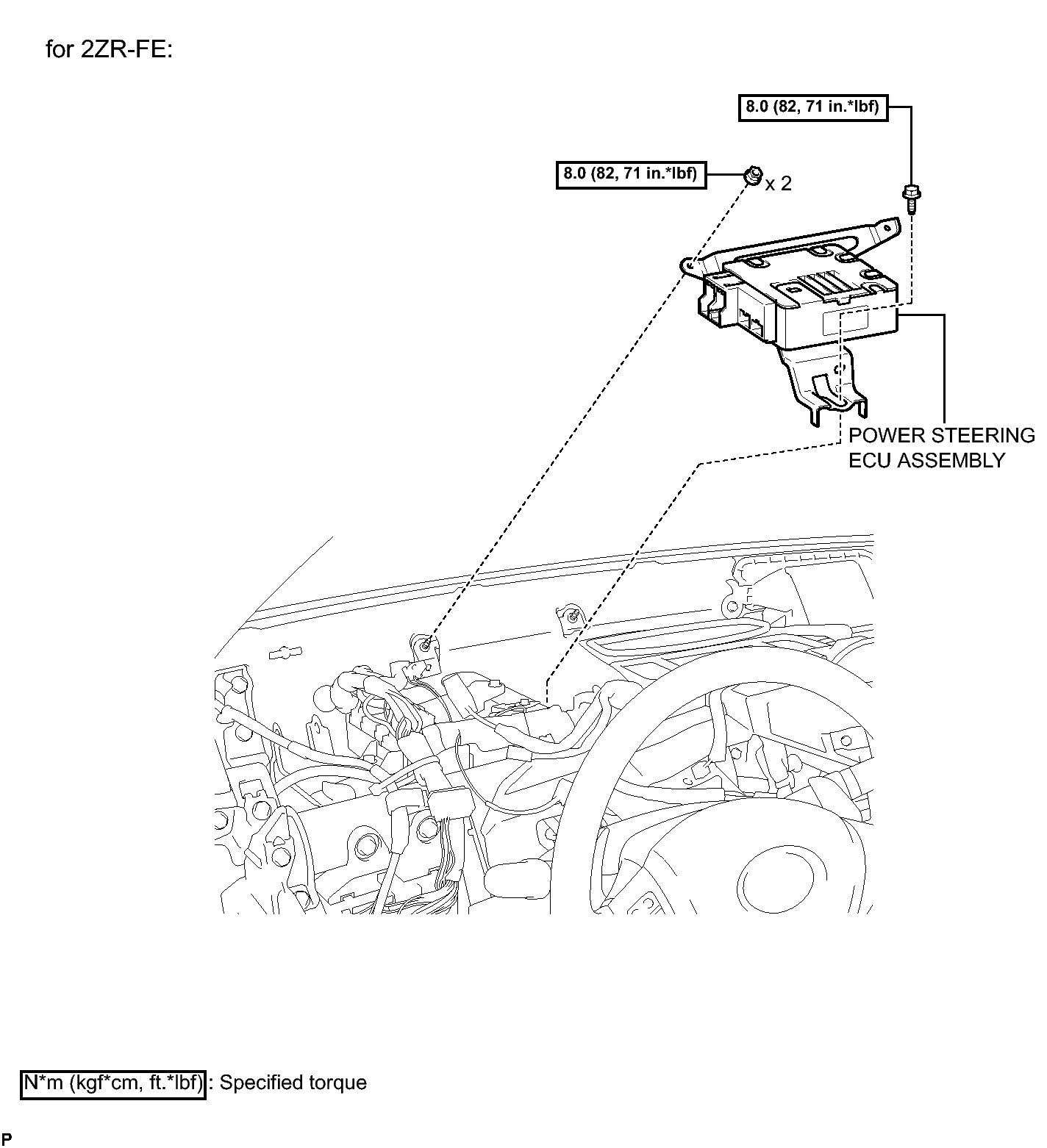 for 2ZR-FE:

8.0 (82, 71 in.*lbf)

8.0 (82, 71 in.*lbf)

x 2

POWER STEERING ECU ASSEMBLY

N*m (kgf*cm, ft.*lbf) : Specified torque

P