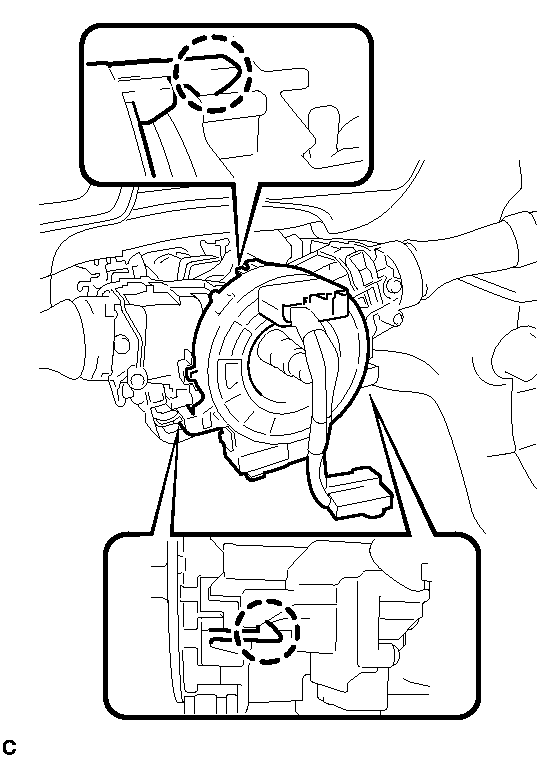 C