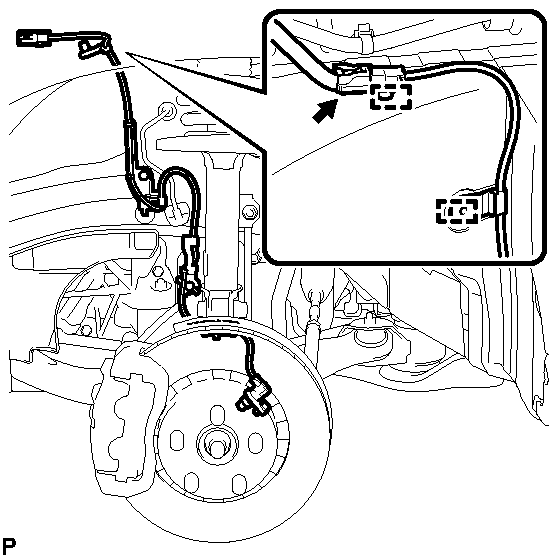 P