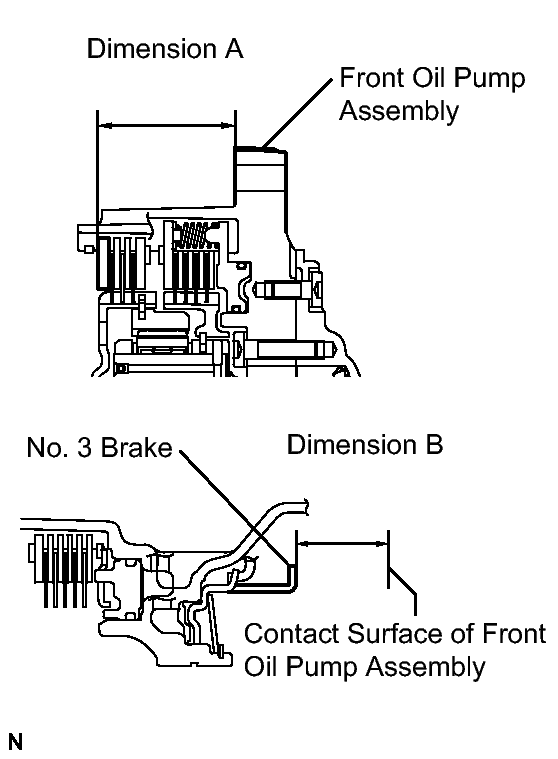 Dimension A

Front Oil Pump Assembly

No. 3 Brake

Dimension B

Contact Surface of Front Oil Pump Assembly

N