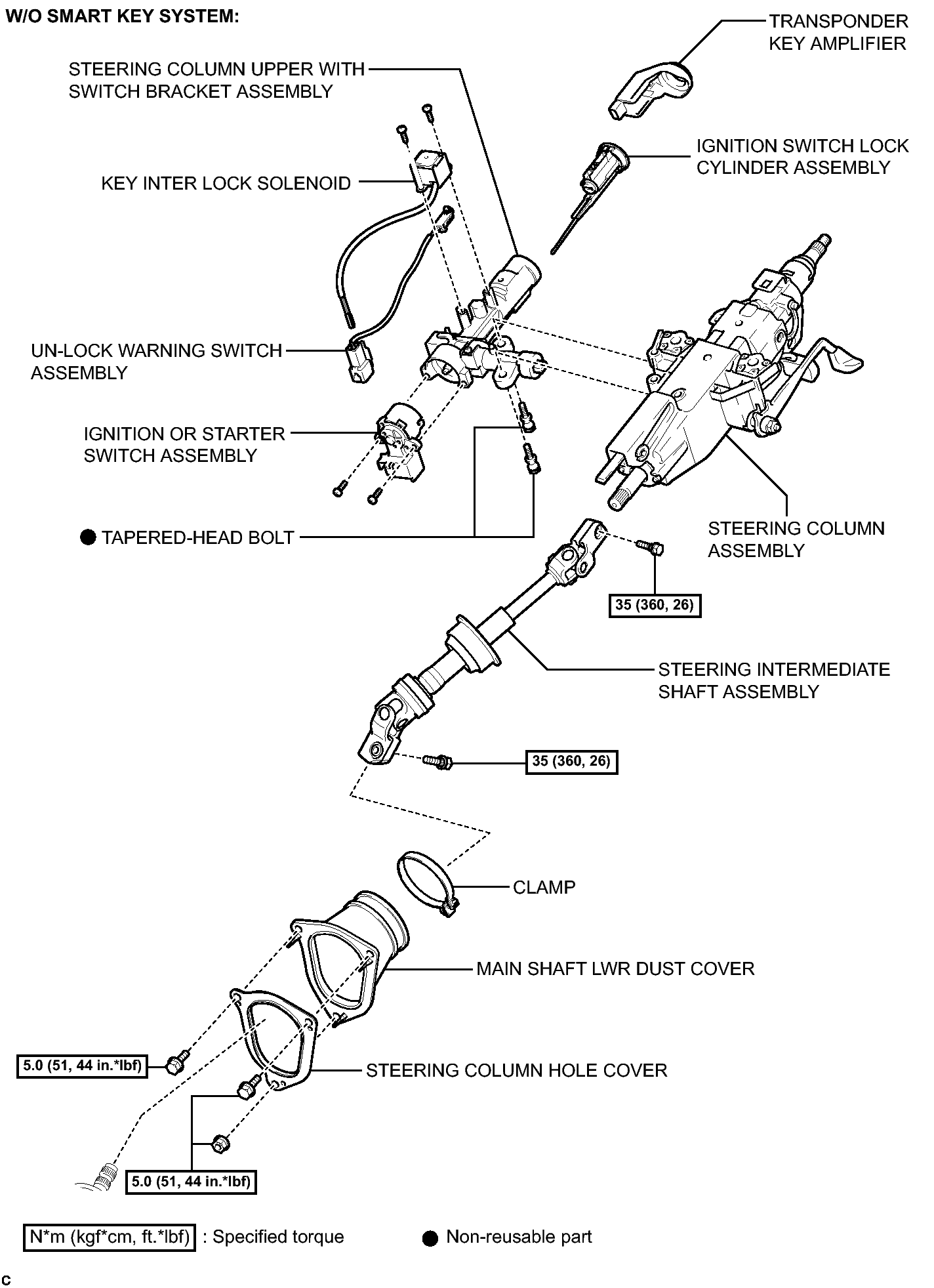 W/O SMART KEY SYSTEM:

TRANSPONDER KEY AMPLIFIER

STEERING COLUMN UPPER WITH SWITCH BRACKET ASSEMBLY

IGNITION SWITCH LOCK CYLINDER ASSEMBLY

KEY INTER LOCK SOLENOID

UN-LOCK WARNING SWITCH ASSEMBLY

IGNITION OR STARTER SWITCH ASSEMBLY

● TAPERED-HEAD BOLT

STEERING COLUMN ASSEMBLY

35 (360, 26)

STEERING INTERMEDIATE SHAFT ASSEMBLY

35 (360, 26)

CLAMP

MAIN SHAFT LWR DUST COVER

5.0 (51, 44 in.*lbf)

STEERING COLUMN HOLE COVER

5.0 (51, 44 in.*lbf)

N*m (kgf*cm, ft.*lbf) : Specified torque

● Non-reusable part

C