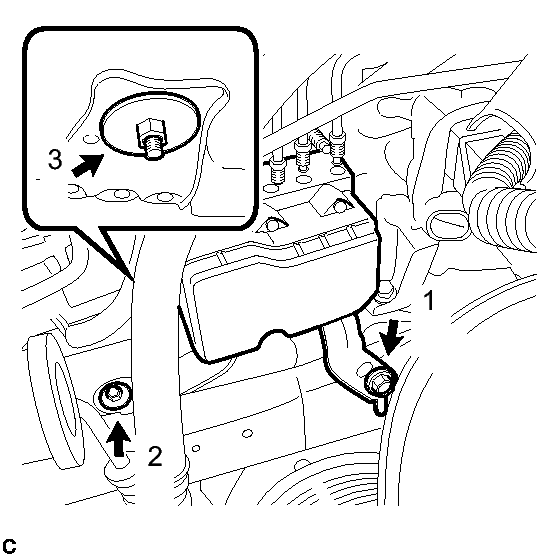 3
1
2
C