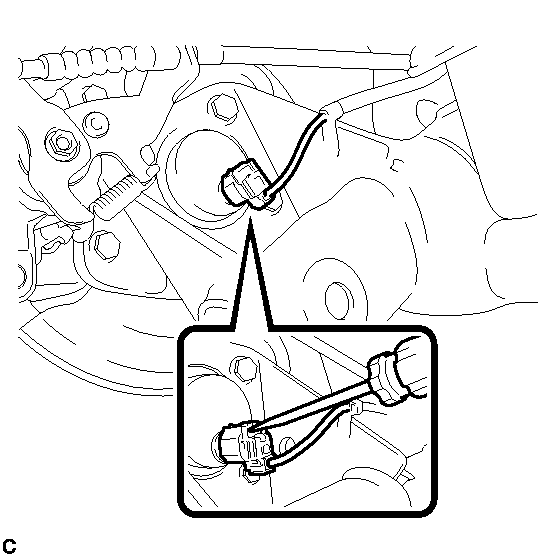 C