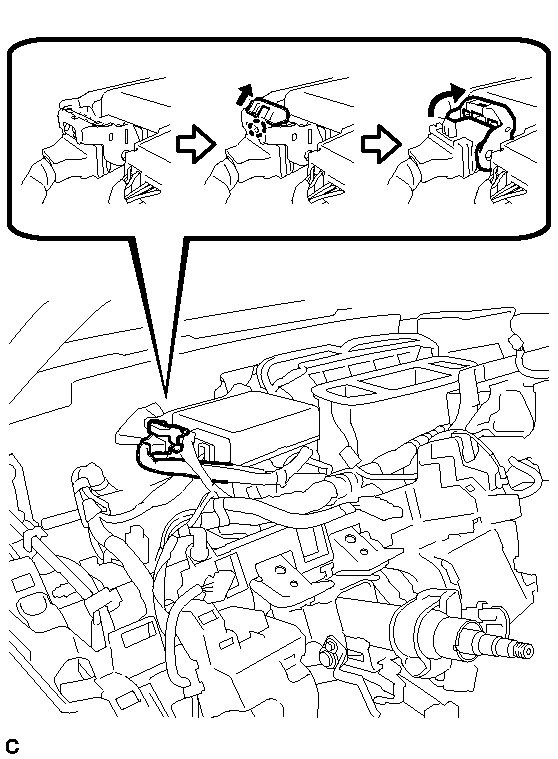 C