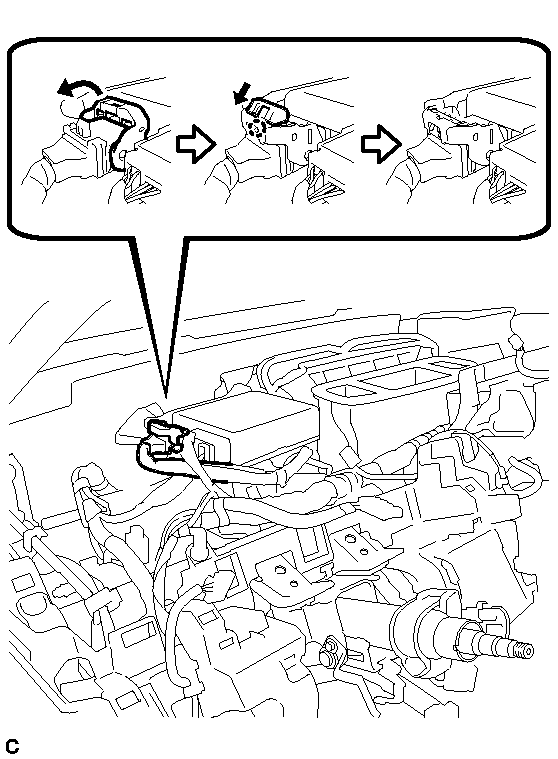 C