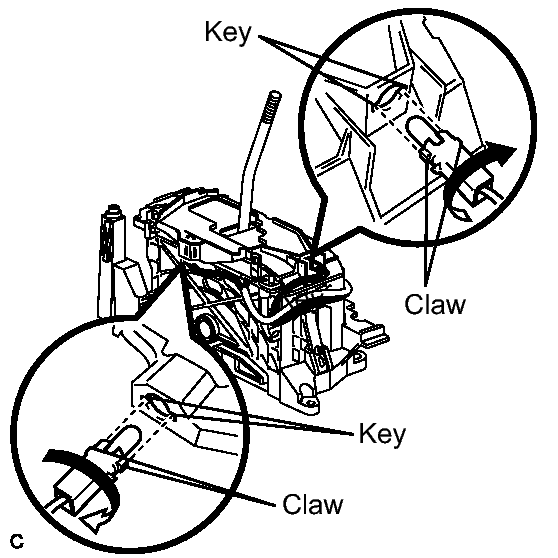 Key

Claw

Key

Claw

C