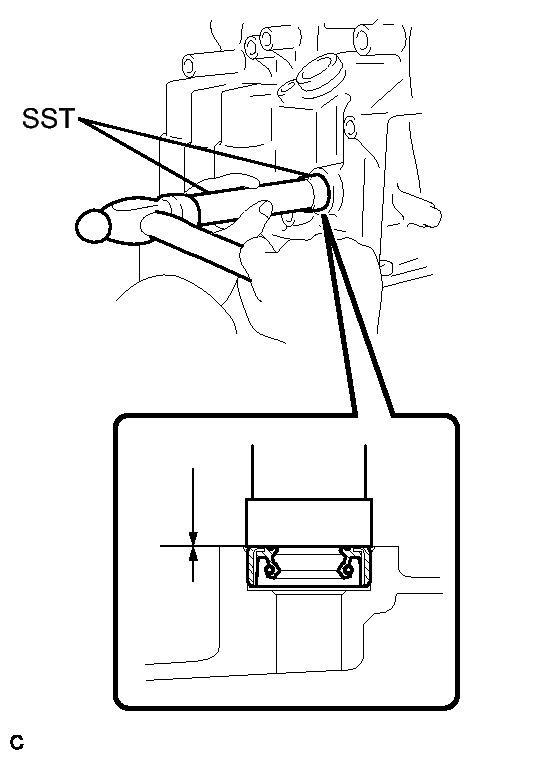 SST

C