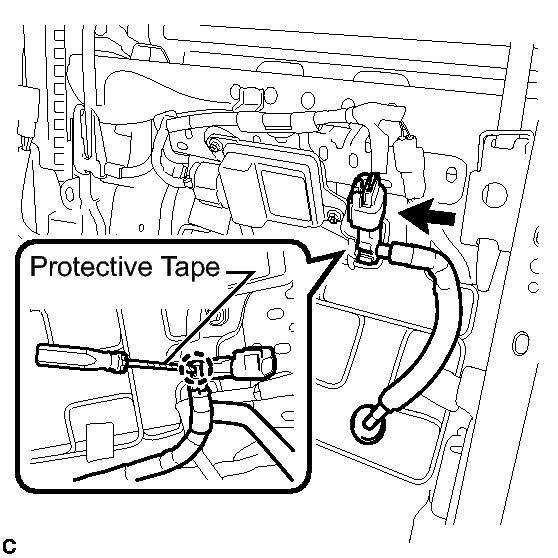 Protective Tape

C