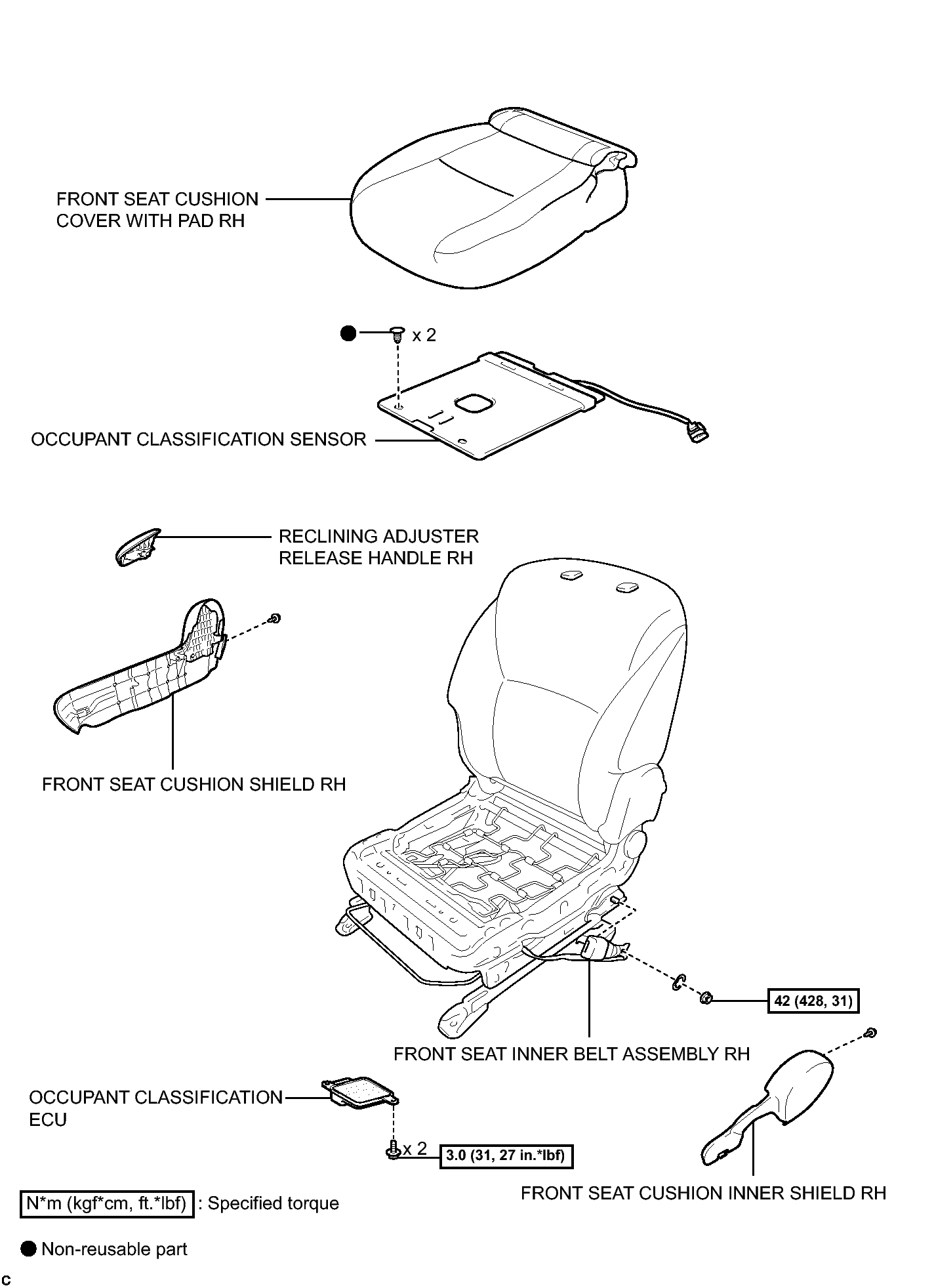 FRONT SEAT CUSHION COVER WITH PAD RH

x 2

OCCUPANT CLASSIFICATION SENSOR

RECLINING ADJUSTER RELEASE HANDLE RH

FRONT SEAT CUSHION SHIELD RH

42 (428, 31)

FRONT SEAT INNER BELT ASSEMBLY RH

OCCUPANT CLASSIFICATION ECU

x 2

3.0 (31, 27 in.*lbf)

FRONT SEAT CUSHION INNER SHIELD RH

N*m (kgf*cm, ft.*lbf) : Specified torque

Non-reusable part

C