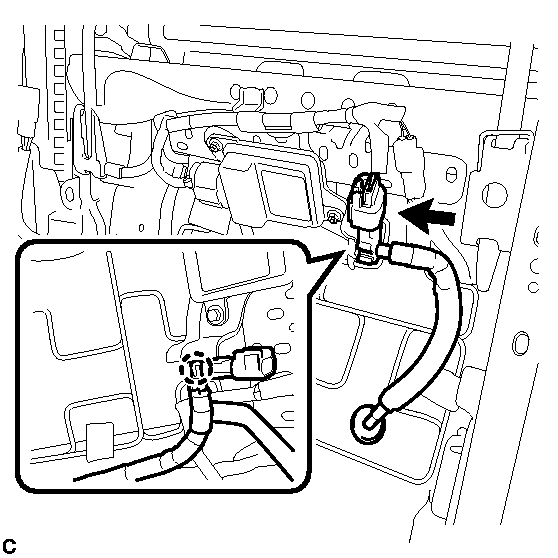 C