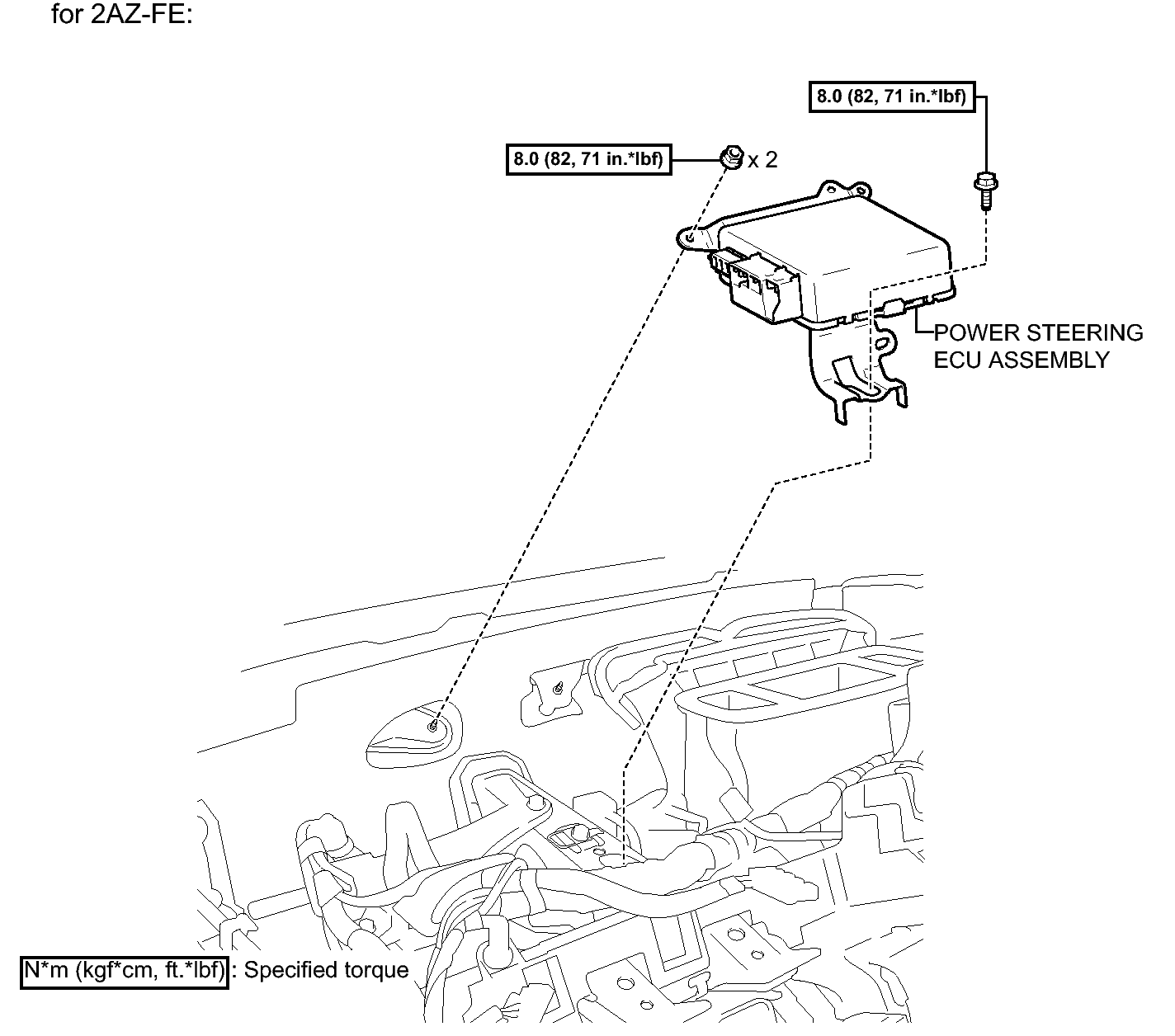 for 2AZ-FE:

8.0 (82, 71 in.*lbf)

8.0 (82, 71 in.*lbf) x 2

POWER STEERING ECU ASSEMBLY

N*m (kgf*cm, ft.*lbf) : Specified torque