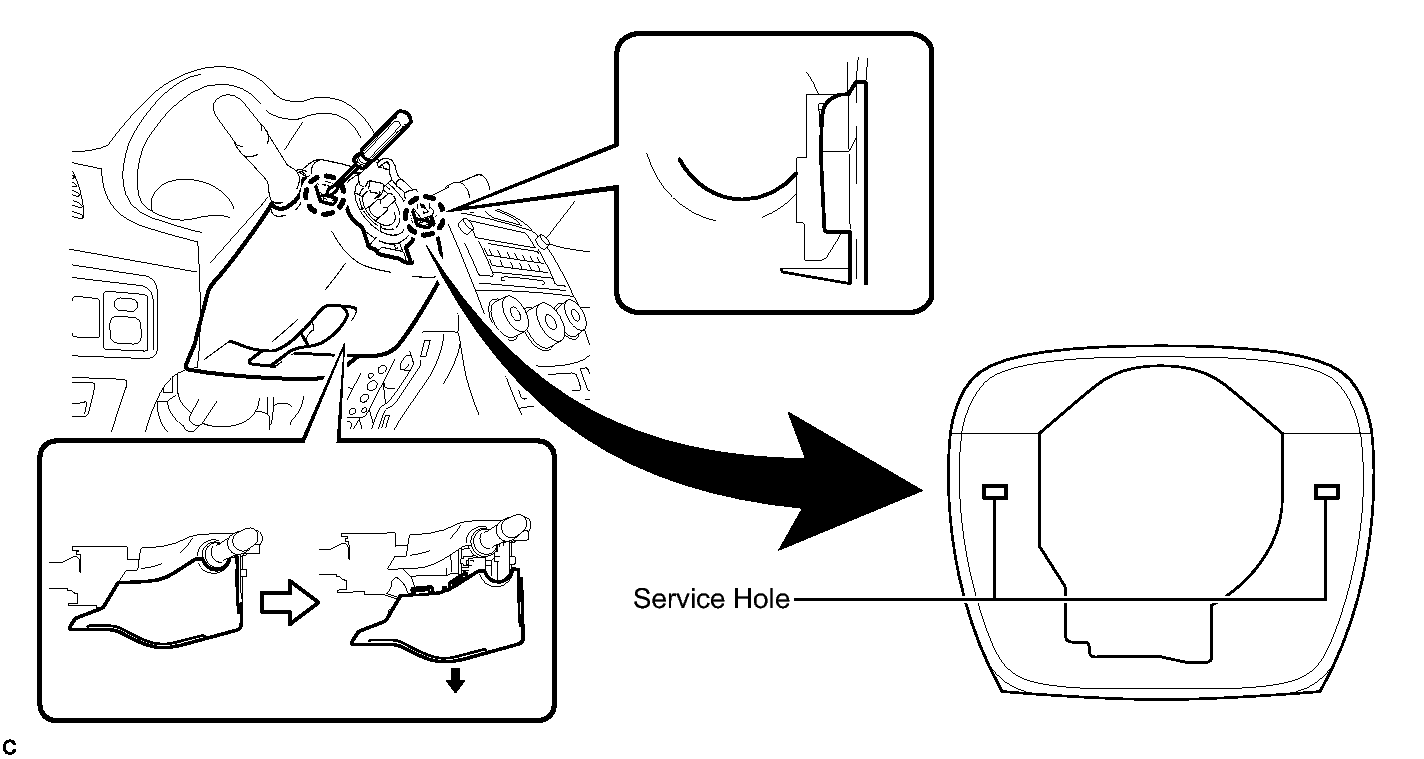 Service Hole

C