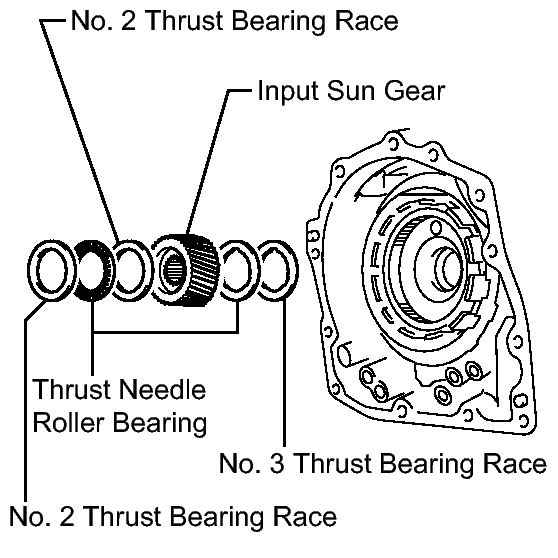 No. 2 Thrust Bearing Race

Input Sun Gear

Thrust Needle Roller Bearing

No. 3 Thrust Bearing Race

No. 2 Thrust Bearing Race