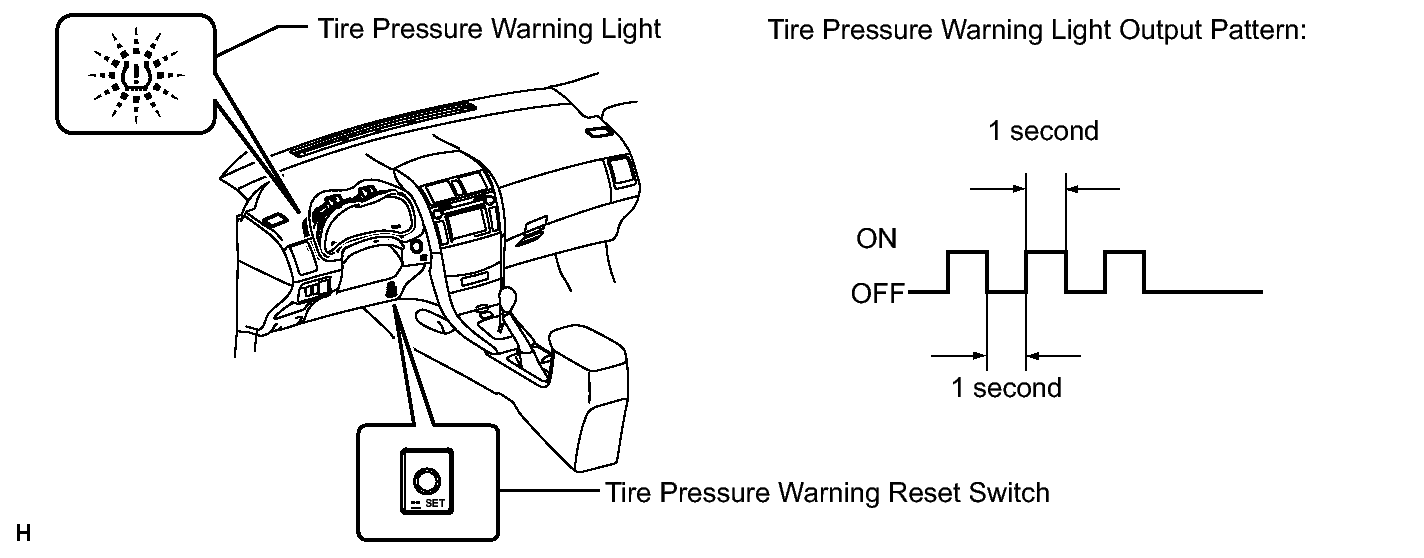 Tire Pressure Warning Light

Tire Pressure Warning Light Output Pattern:

1 second

ON

OFF

1 second

SET

Tire Pressure Warning Reset Switch

H