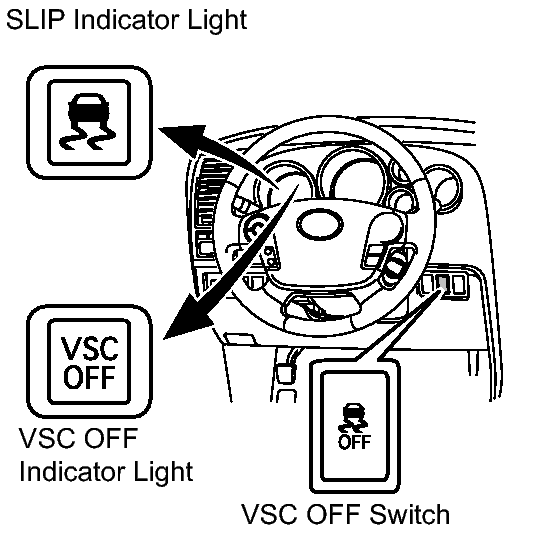 SLIP Indicator Light

VSC OFF

VSC OFF Indicator Light

OFF

VSC OFF Switch