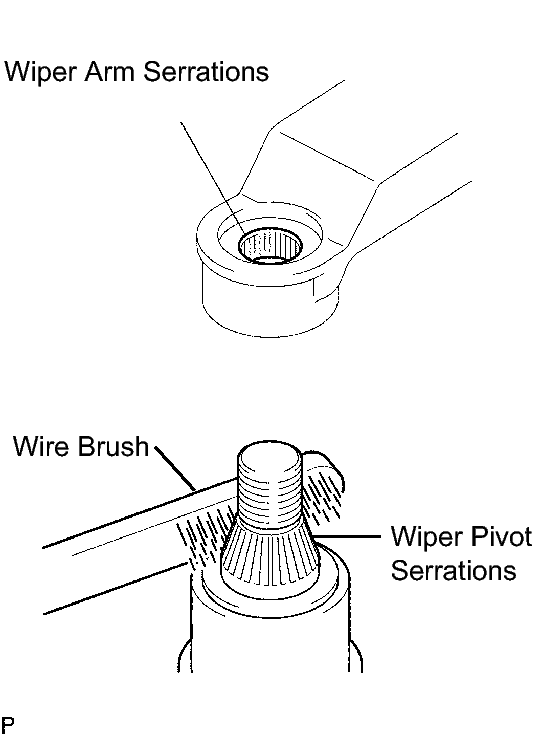 Wiper Arm Serrations

Wire Brush

Wiper Pivot Serrations

P