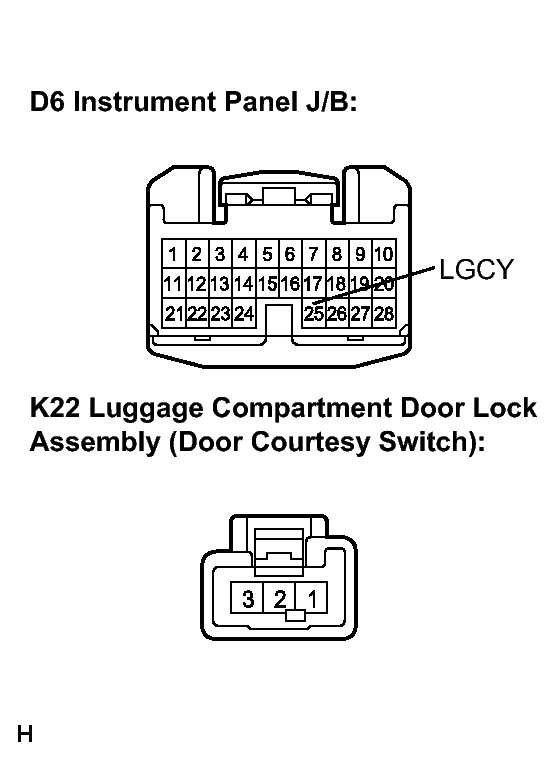 D6 Instrument Panel J/B:

1 2 3 4 5 6 7 8 9 10
11 12 13 14 15 16 17 18 19 20
21 22 23 24 25 26 27 28

LGCY

K22 Luggage Compartment Door Lock Assembly (Door Courtesy Switch):

3 2 1

H