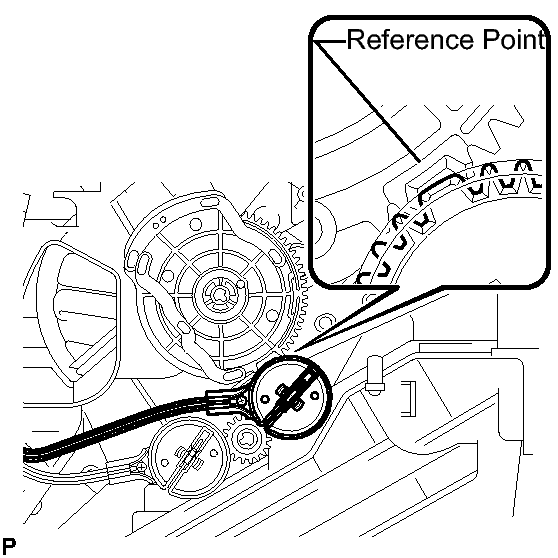 Reference Point

P