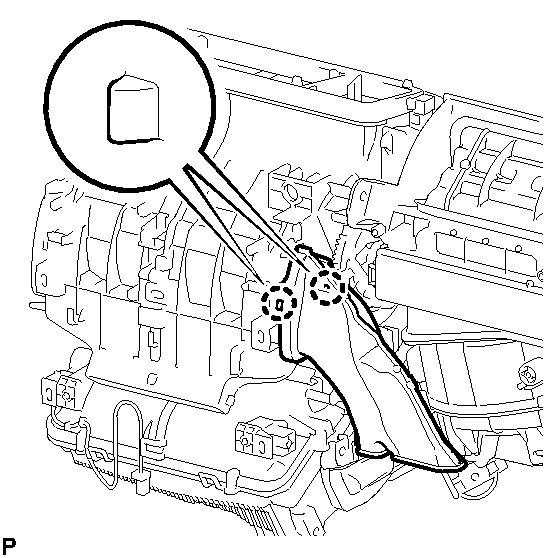 P