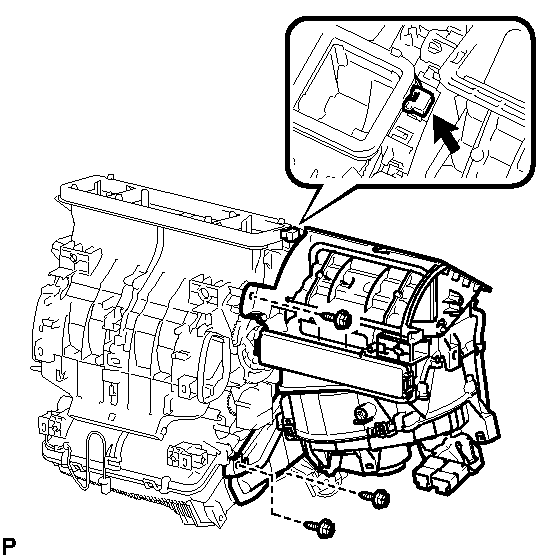 P