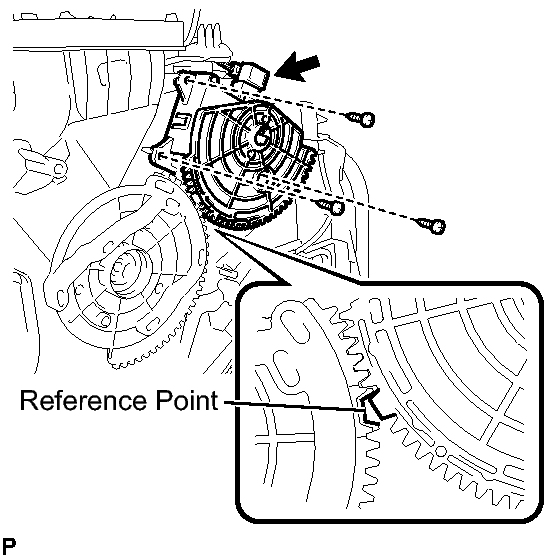 Reference Point

P