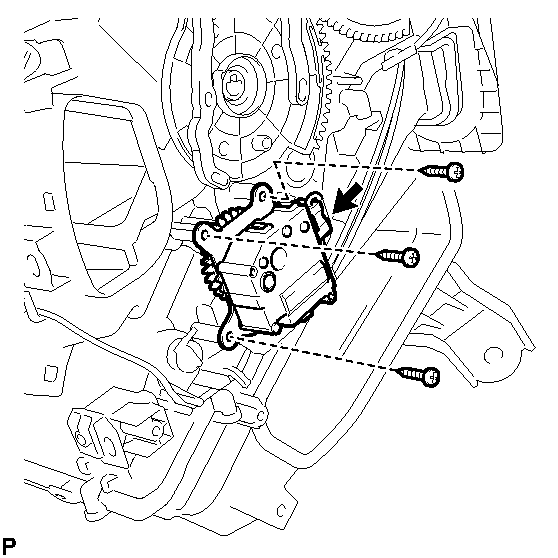 P