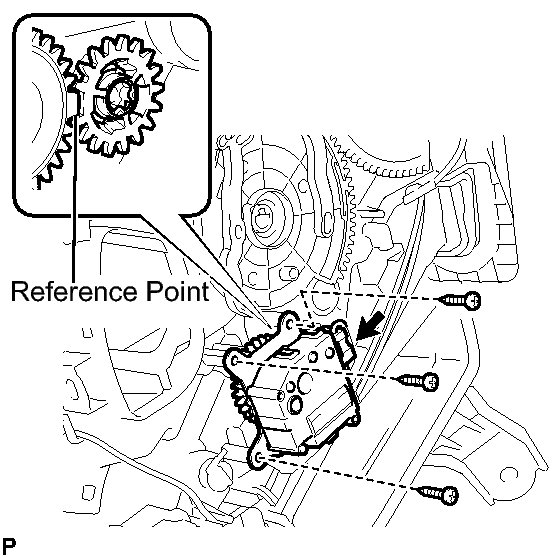 Reference Point

P