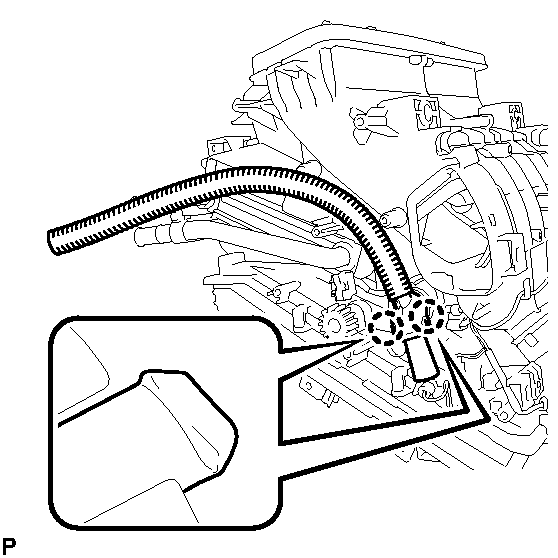 P