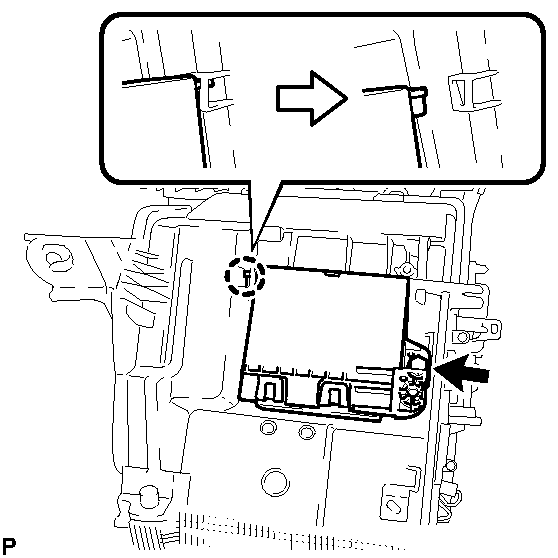 P