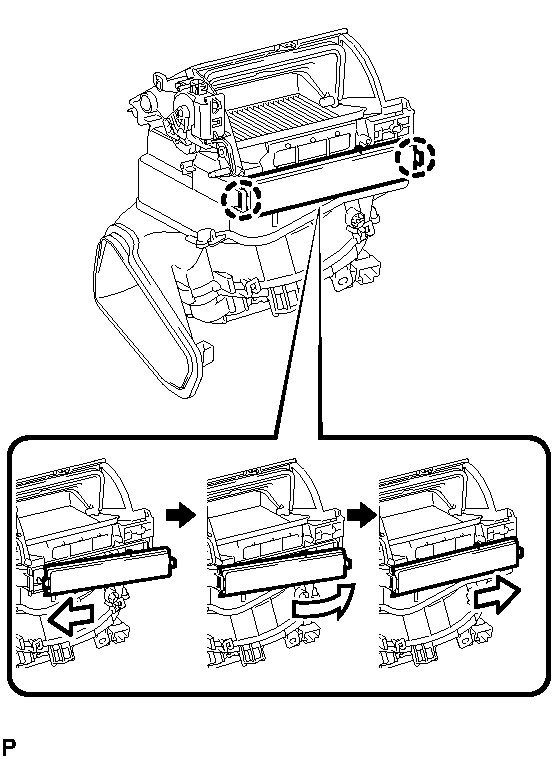 P