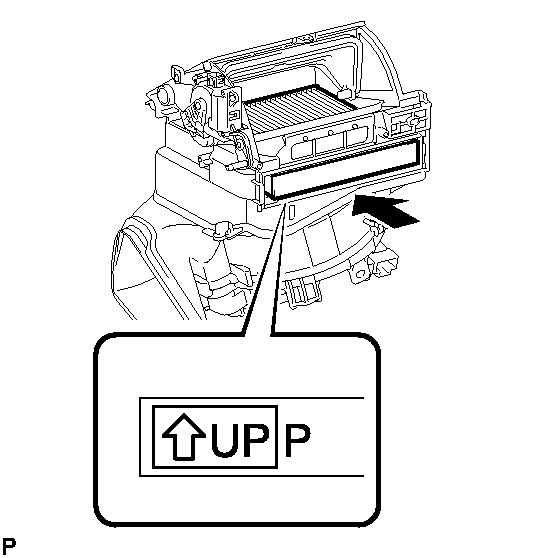 UP P

P