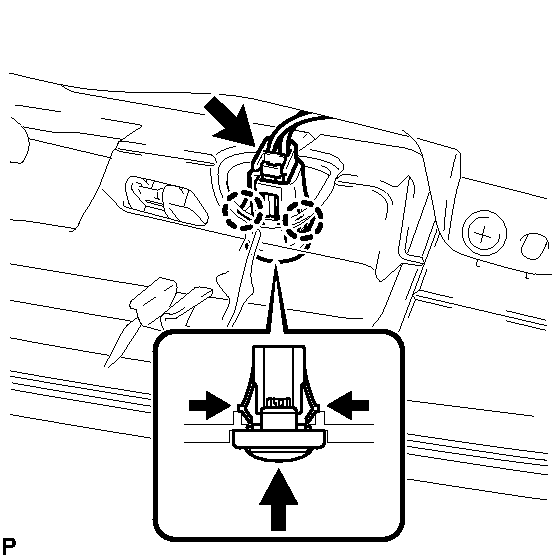 P