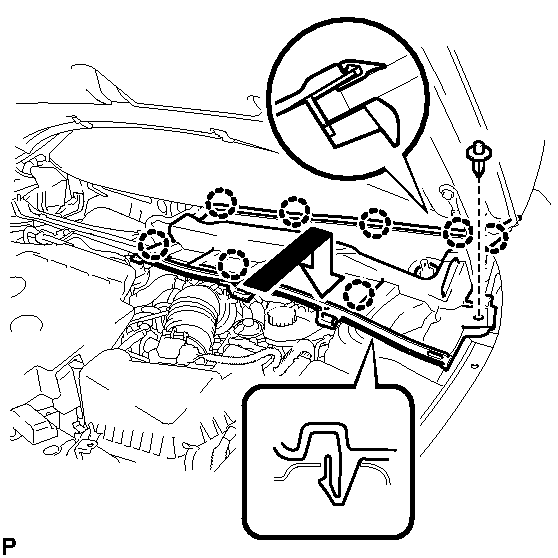 P