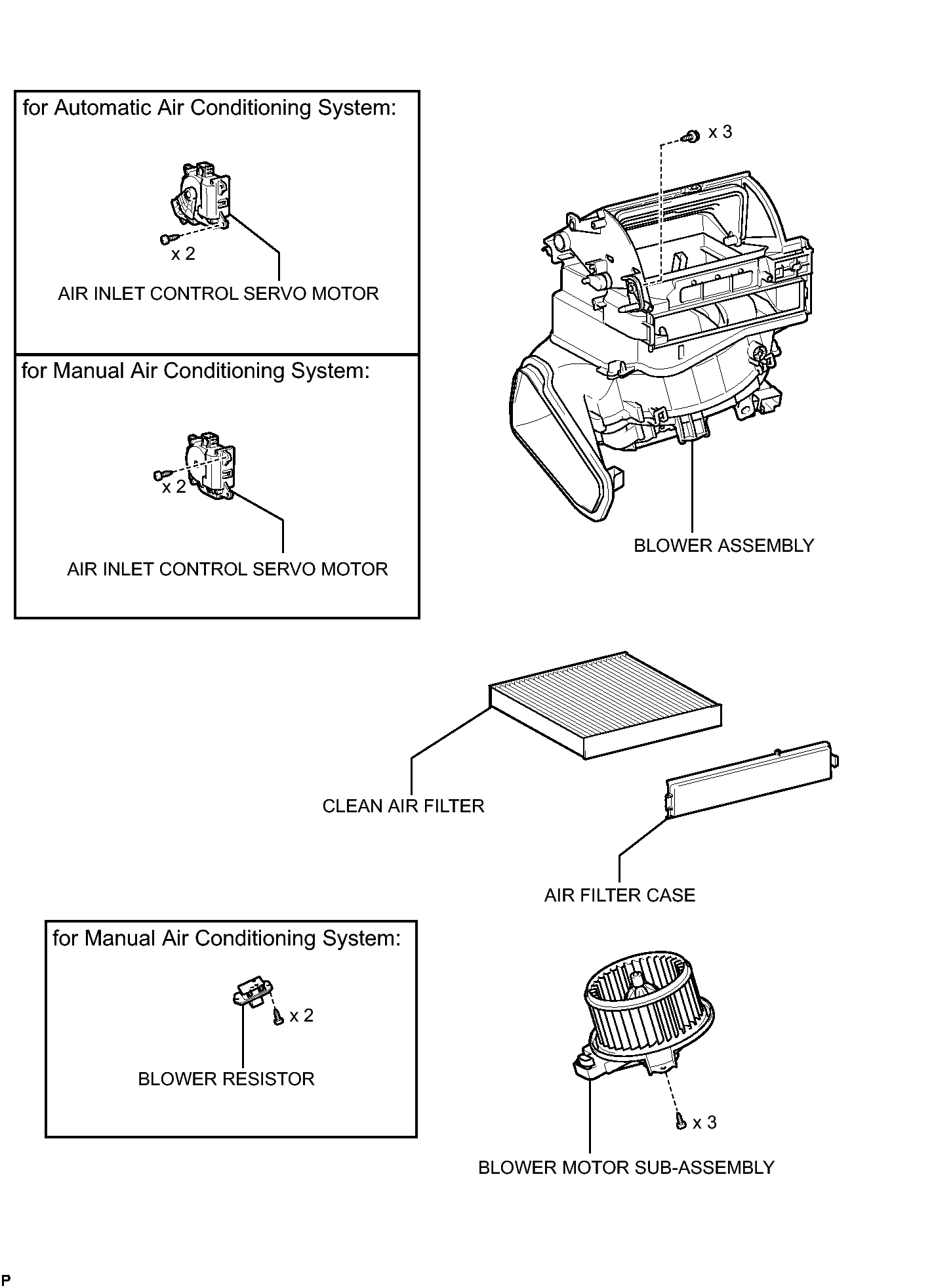 for Automatic Air Conditioning System:

x 2

AIR INLET CONTROL SERVO MOTOR

for Manual Air Conditioning System:

x 2

AIR INLET CONTROL SERVO MOTOR

x 3

BLOWER ASSEMBLY

CLEAN AIR FILTER

AIR FILTER CASE

for Manual Air Conditioning System:

x 2

BLOWER RESISTOR

x 3

BLOWER MOTOR SUB-ASSEMBLY

P