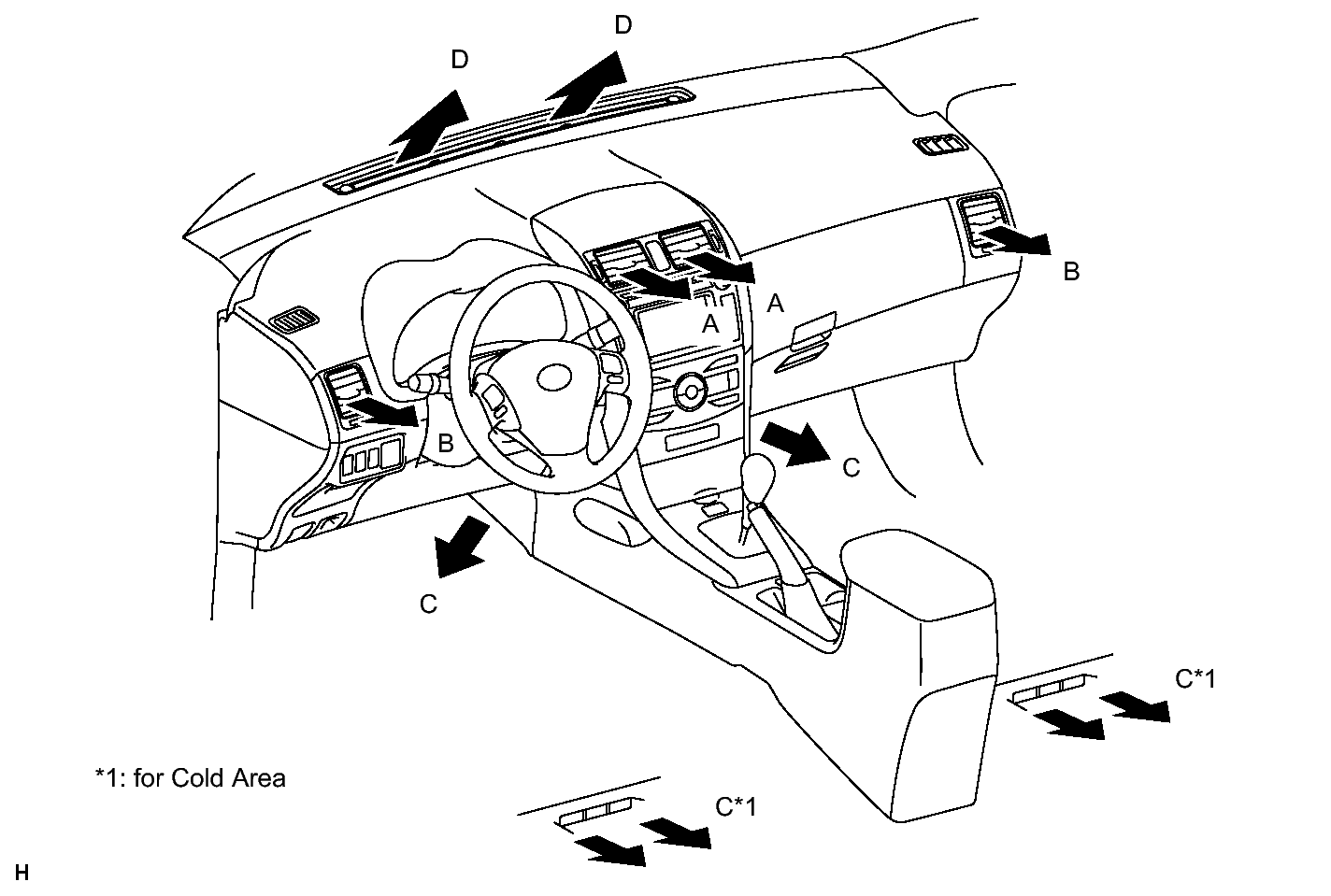 D
D
B
A
A
B
C
C
C*1
*1: for Cold Area
C*1
H