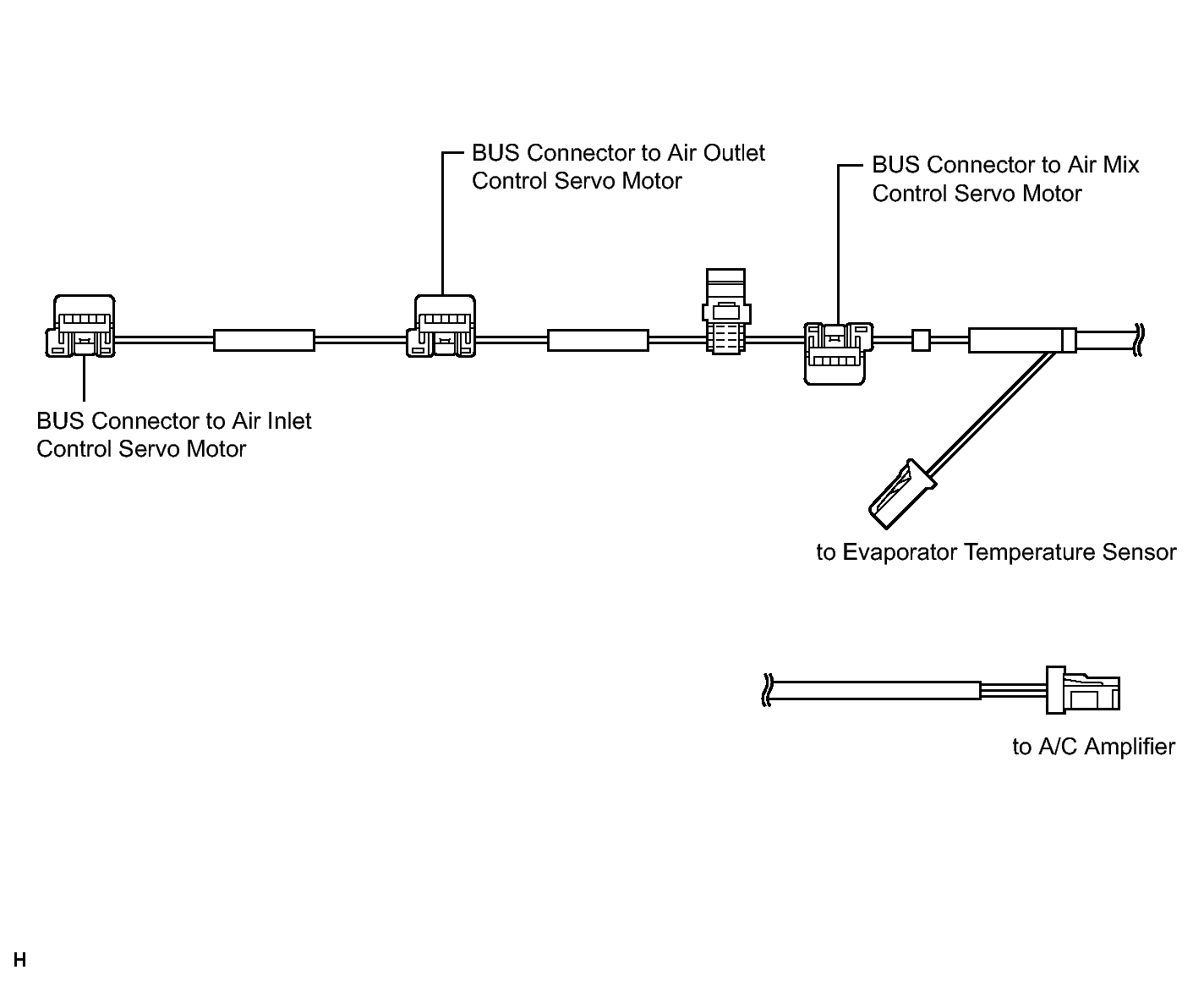 BUS Connector to Air Outlet Control Servo Motor

BUS Connector to Air Mix Control Servo Motor

BUS Connector to Air Inlet Control Servo Motor

to Evaporator Temperature Sensor

to A/C Amplifier

H