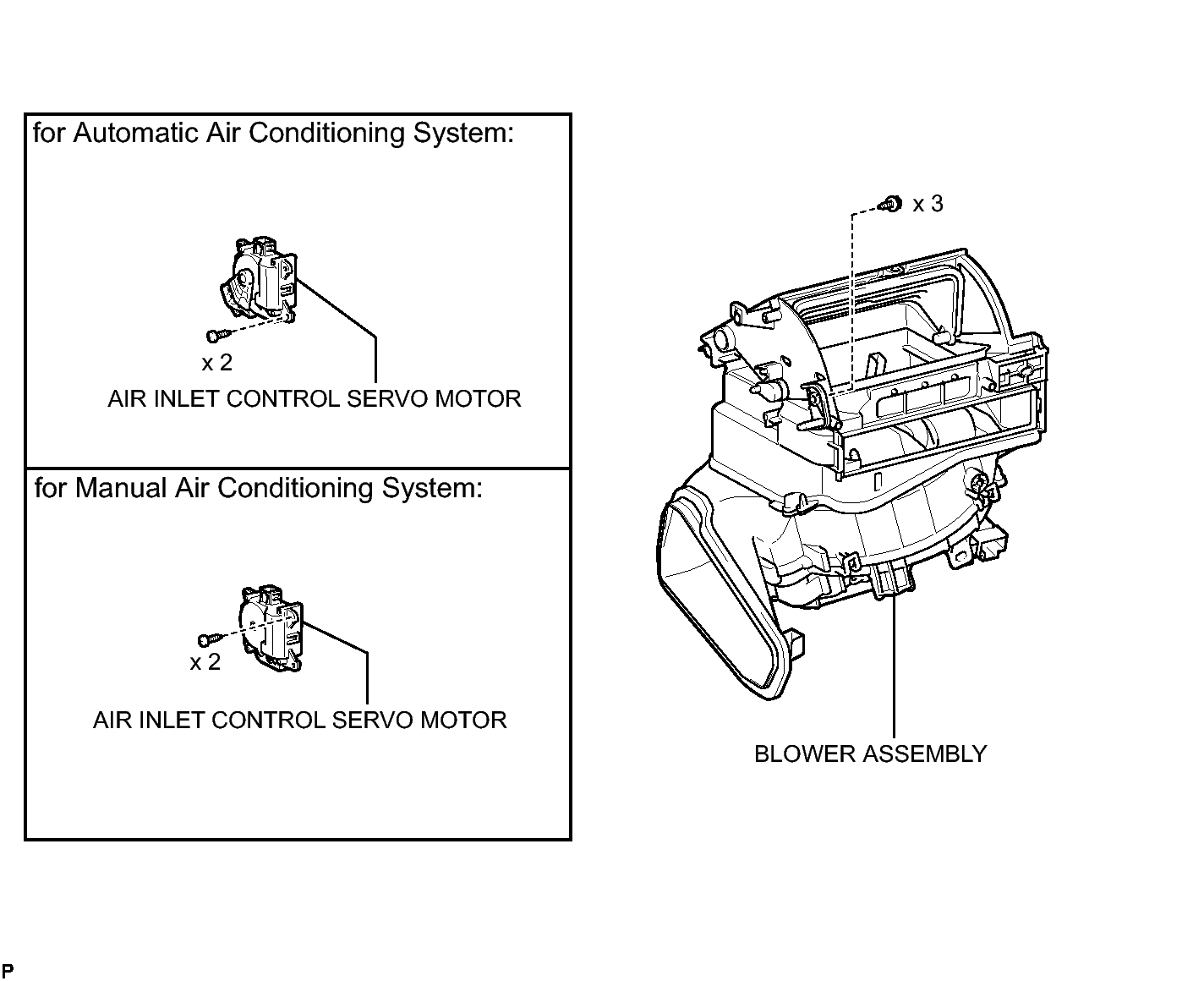 for Automatic Air Conditioning System:

x 2

AIR INLET CONTROL SERVO MOTOR

for Manual Air Conditioning System:

x 2

AIR INLET CONTROL SERVO MOTOR

x 3

BLOWER ASSEMBLY

P