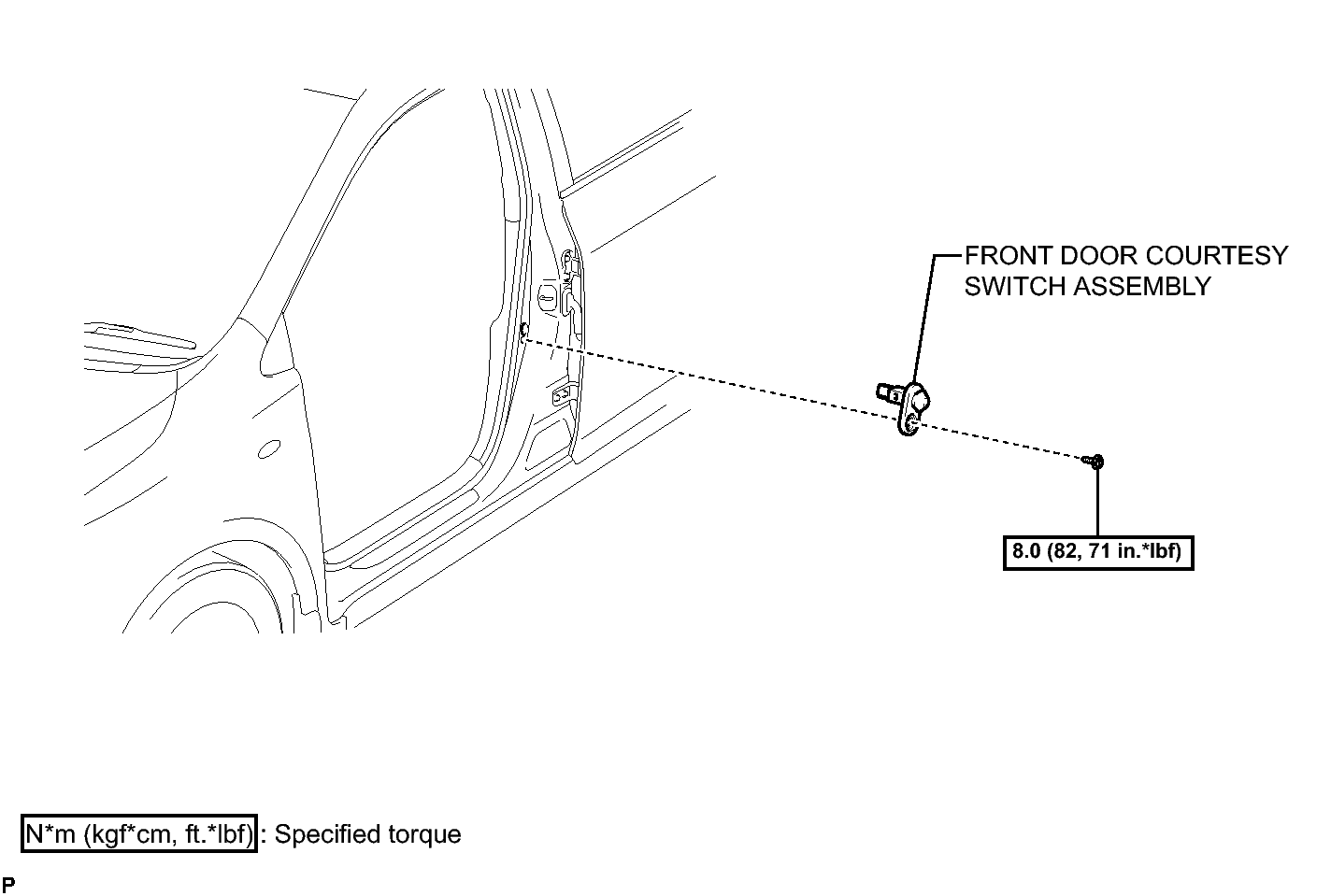 FRONT DOOR COURTESY SWITCH ASSEMBLY

8.0 (82, 71 in.*lbf)

N*m (kgf*cm, ft.*lbf) : Specified torque

P