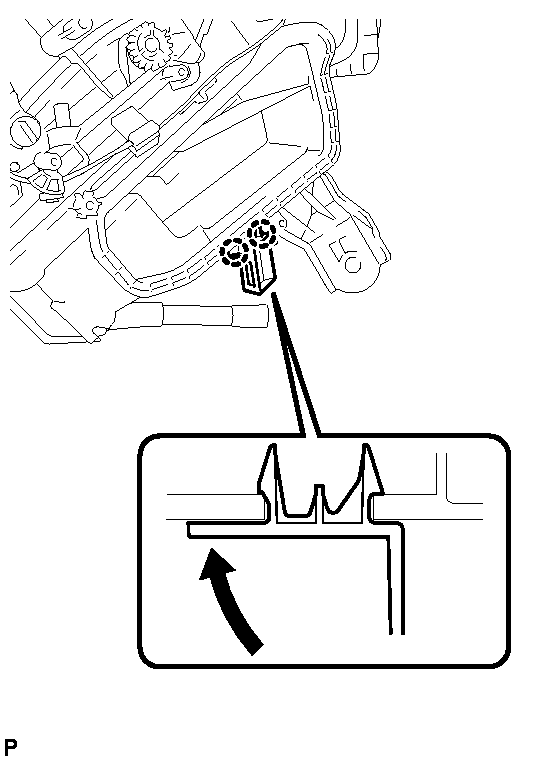 P