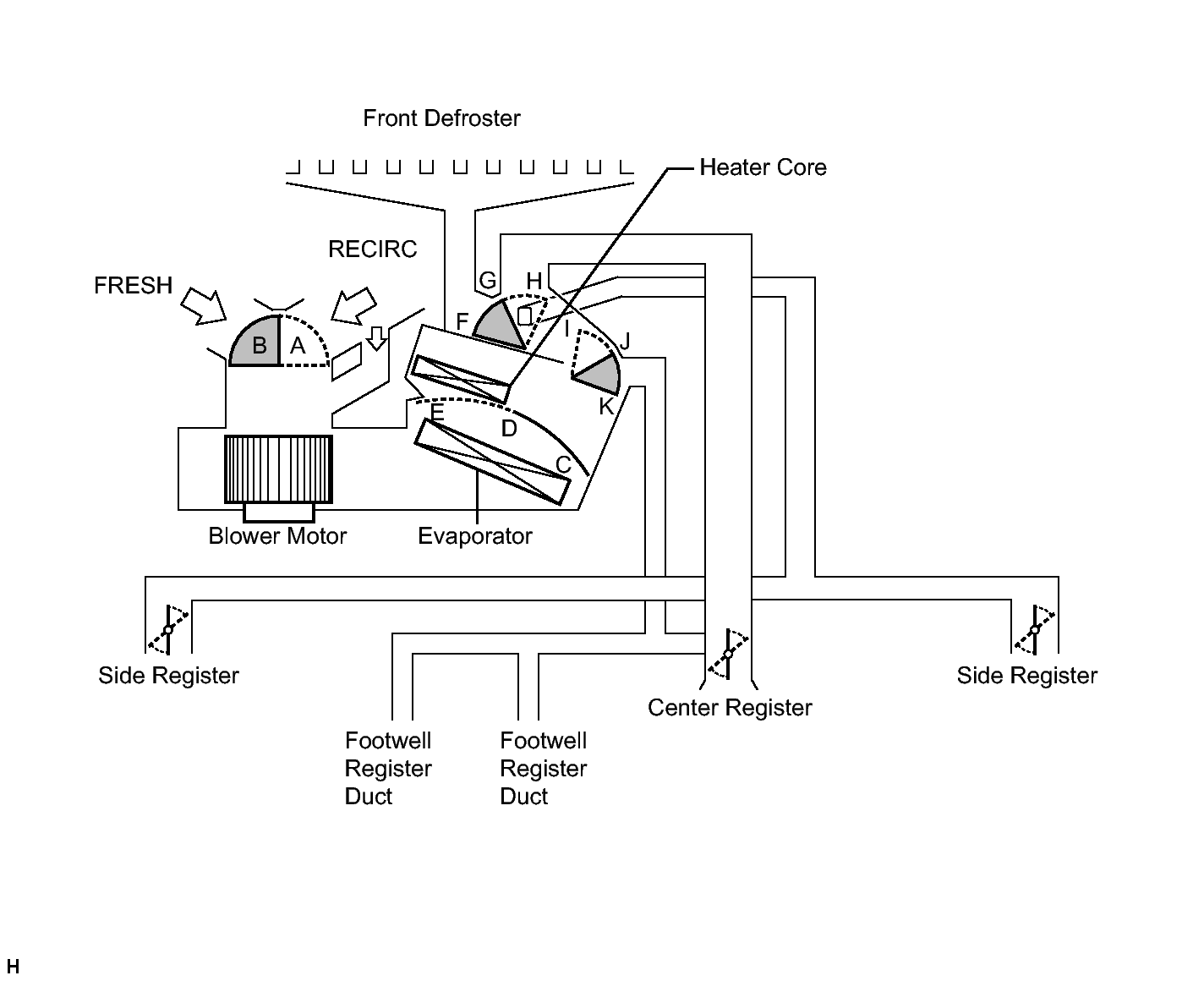 Front Defroster

Heater Core

RECIRC

FRESH

G H

F

I J

B A

K

E

D

C

Blower Motor

Evaporator

Side Register

Side Register

Center Register

Footwell Register Duct

Footwell Register Duct

H