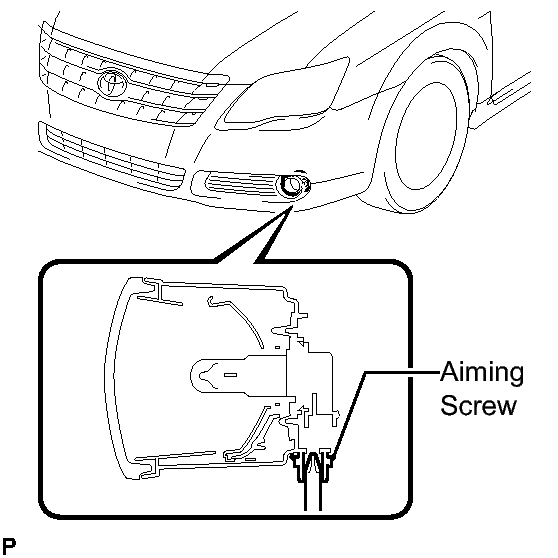 Aiming Screw

P