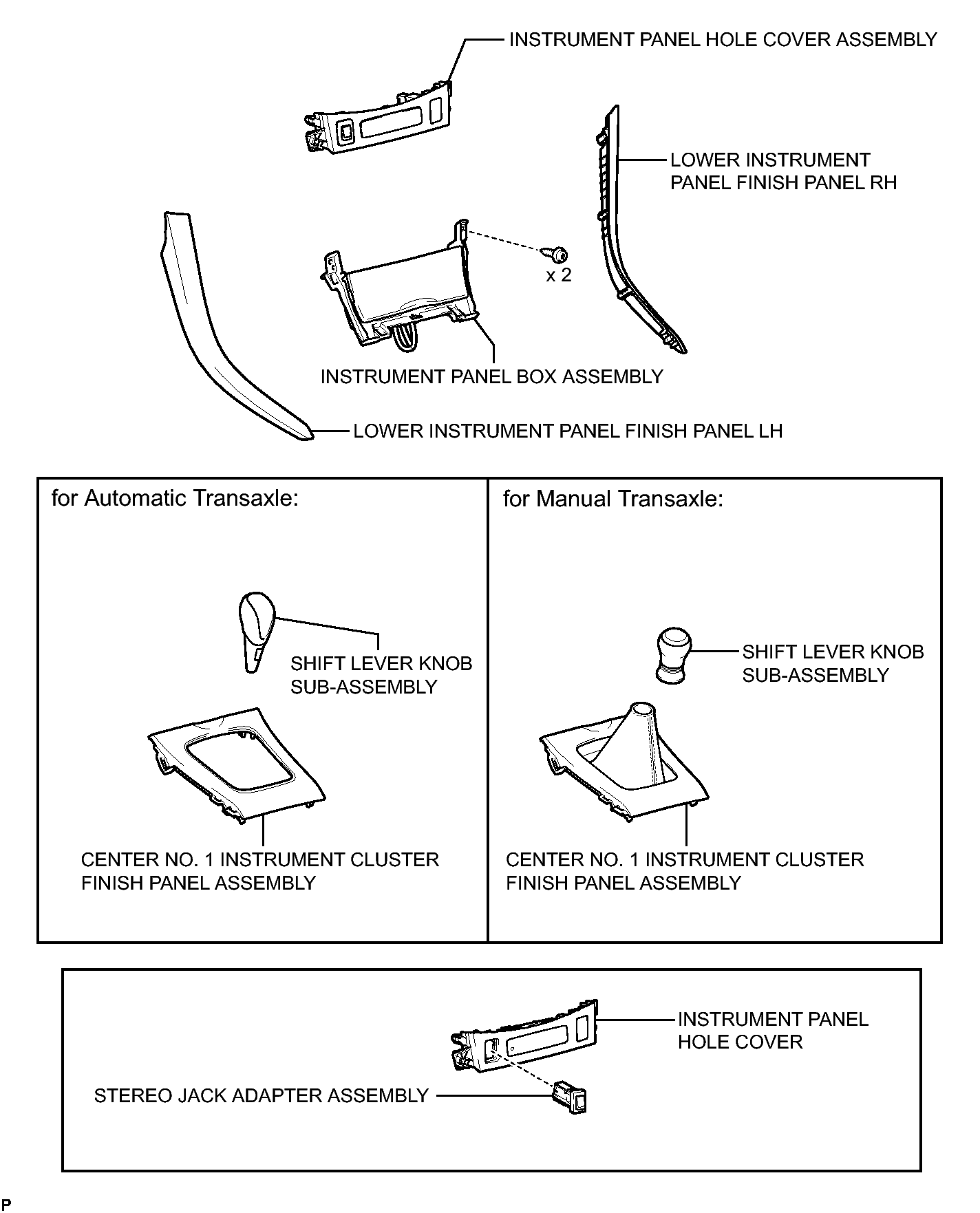 INSTRUMENT PANEL HOLE COVER ASSEMBLY

LOWER INSTRUMENT PANEL FINISH PANEL RH

x 2

INSTRUMENT PANEL BOX ASSEMBLY

LOWER INSTRUMENT PANEL FINISH PANEL LH

for Automatic Transaxle:

SHIFT LEVER KNOB SUB-ASSEMBLY

CENTER NO. 1 INSTRUMENT CLUSTER FINISH PANEL ASSEMBLY

for Manual Transaxle:

SHIFT LEVER KNOB SUB-ASSEMBLY

CENTER NO. 1 INSTRUMENT CLUSTER FINISH PANEL ASSEMBLY

INSTRUMENT PANEL HOLE COVER

STEREO JACK ADAPTER ASSEMBLY

P